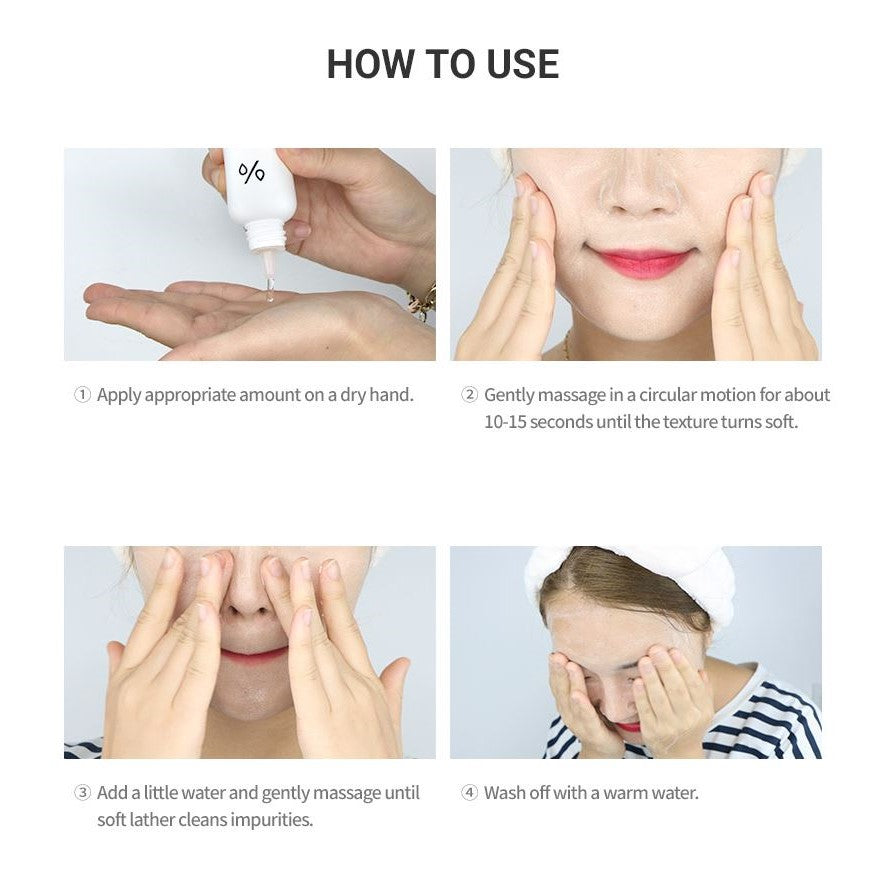 HOW TO USE

%

① Apply appropriate amount on a dry hand.

② Gently massage in a circular motion for about 10-15 seconds until the texture turns soft.

③ Add a little water and gently massage until soft lather cleans impurities.

④ Wash off with a warm water.